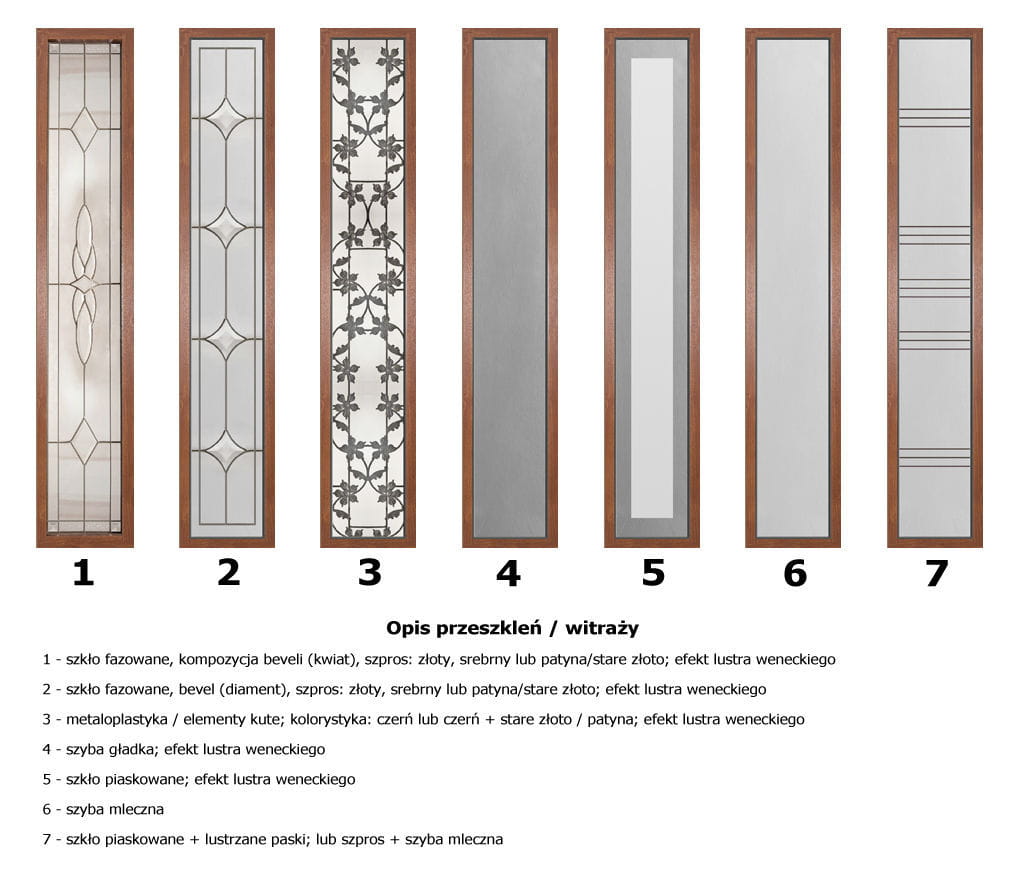 1 2 3 4 5 6 7

Opis przeszkleń / witraży

1 - szkło fazowane, kompozycja beveli (kwiat), szpros: złoty, srebrny lub patyna/stare złoto; efekt lustra weneckiego

2 - szkło fazowane, bevel (diament), szpros: złoty, srebrny lub patyna/stare złoto; efekt lustra weneckiego

3 - metaloplastyka / elementy kute; kolorystyka: czerń lub czerń + stare złoto / patyna; efekt lustra weneckiego

4 - szyba gładka; efekt lustra weneckiego

5 - szkło piaskowane; efekt lustra weneckiego

6 - szyba mleczna

7 - szkło piaskowane + lustrzane paski; lub szpros + szyba mleczna