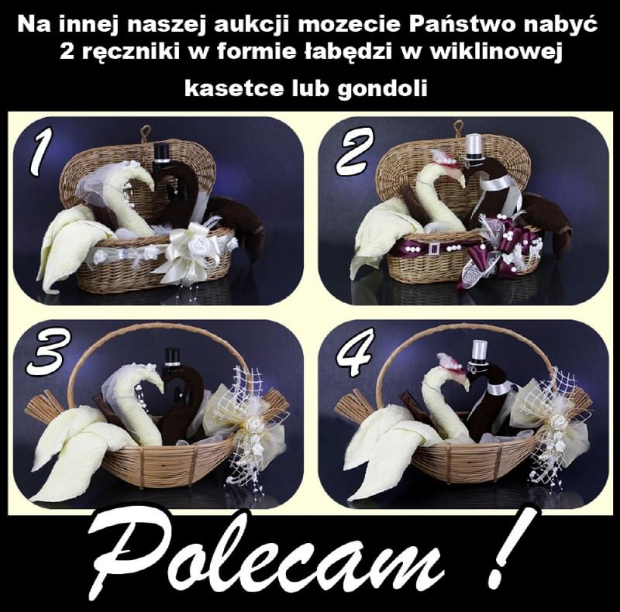 Na innej naszej aukcji mozecie Państwo nabyć 2 ręczniki w formie łabędzi w wiklinowej kasetce lub gondoli

1

2

3

4

Polecam !